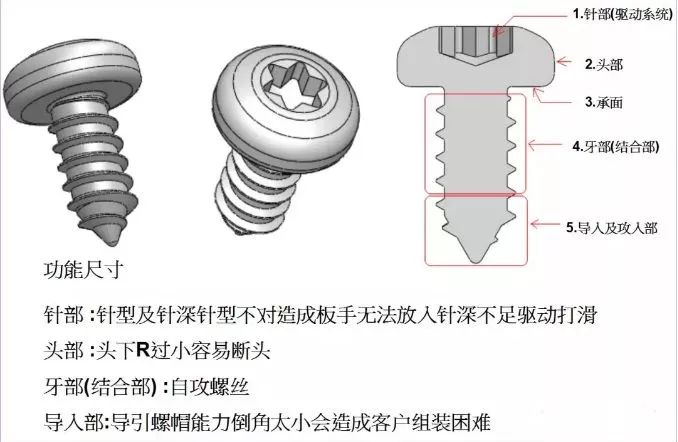 1.针部(驱动系统)

2.头部

3.承面

4.牙部(结合部)

5.导入及攻入部

功能尺寸

针部 :针型及针深针型不对造成板手无法放入针深不足驱动打滑

头部 :头下R过小容易断头

牙部(结合部) :自攻螺丝

导入部:导引螺帽能力倒角太小会造成客户组装困难